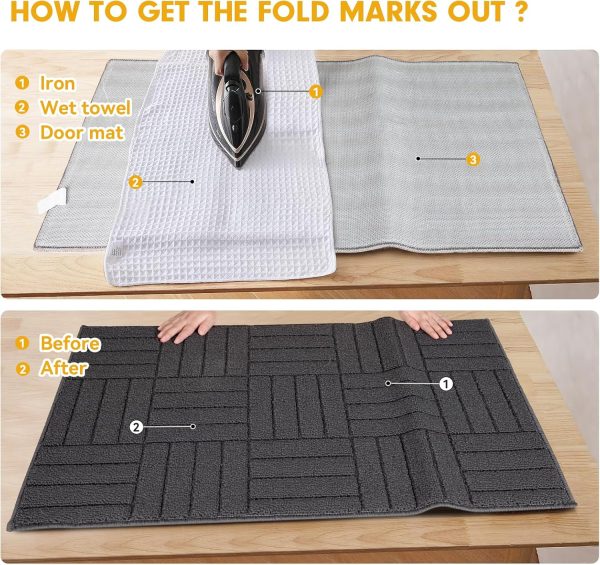 HOW TO GET THE FOLD MARKS OUT ?

1 Iron
2 Wet towel
3 Door mat

1

2

3

1 Before
2 After

1

2